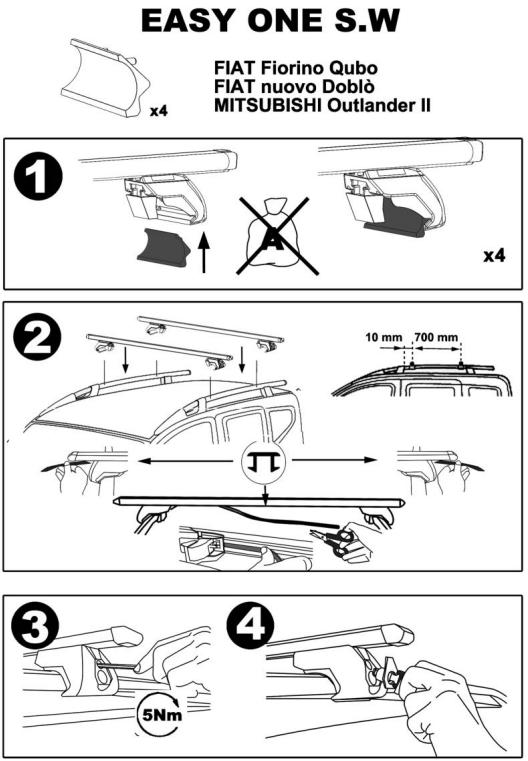 EASY ONE S.W

x4

FIAT Fiorino Qubo
FIAT nuovo Doblò
MITSUBISHI Outlander II

1

A

x4

2

10 mm

700 mm

3

5Nm

4